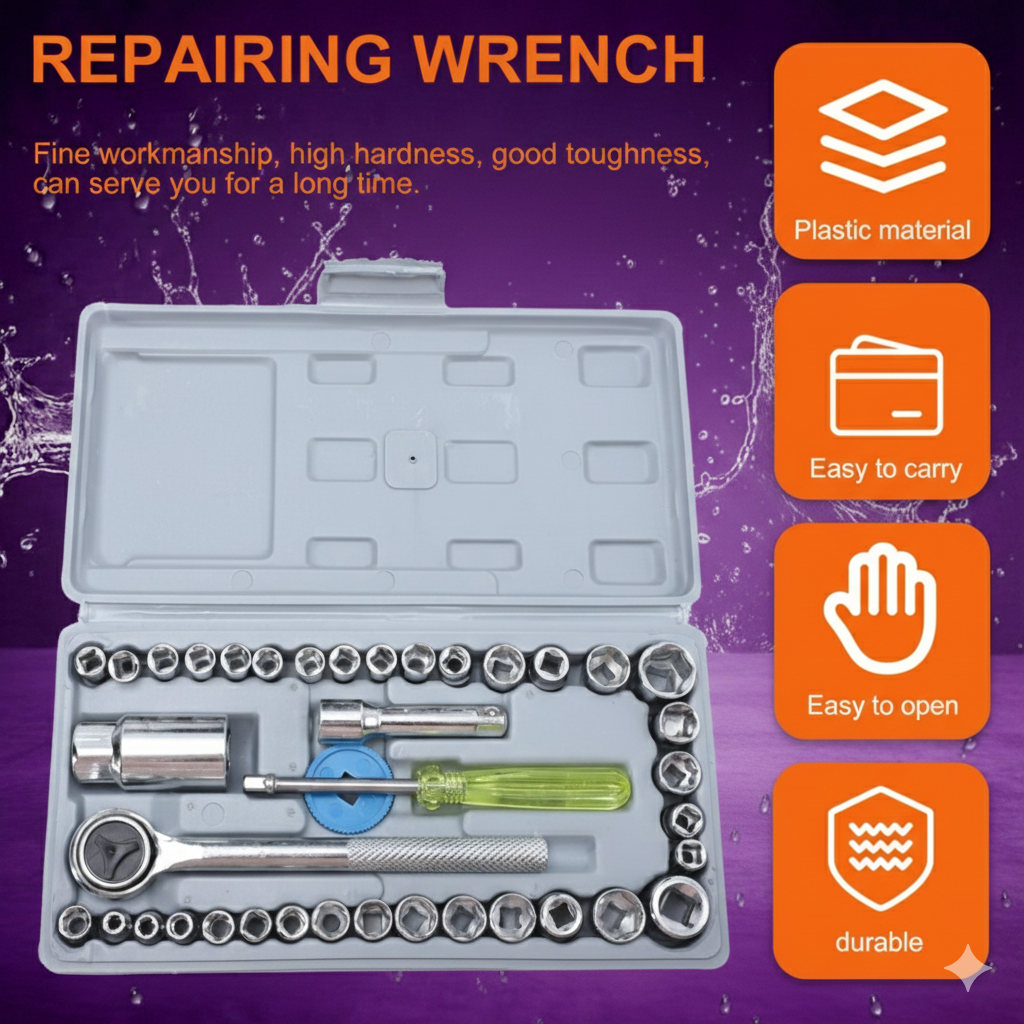 REPAIRING WRENCH

Fine workmanship, high hardness, good toughness, can serve you for a long time.

Plastic material

Easy to carry

Easy to open

durable